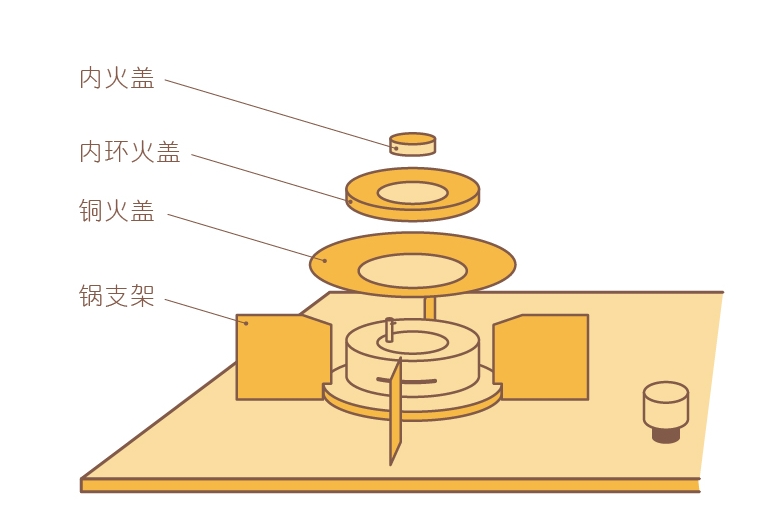 内火盖

内环火盖

铜火盖

锅支架